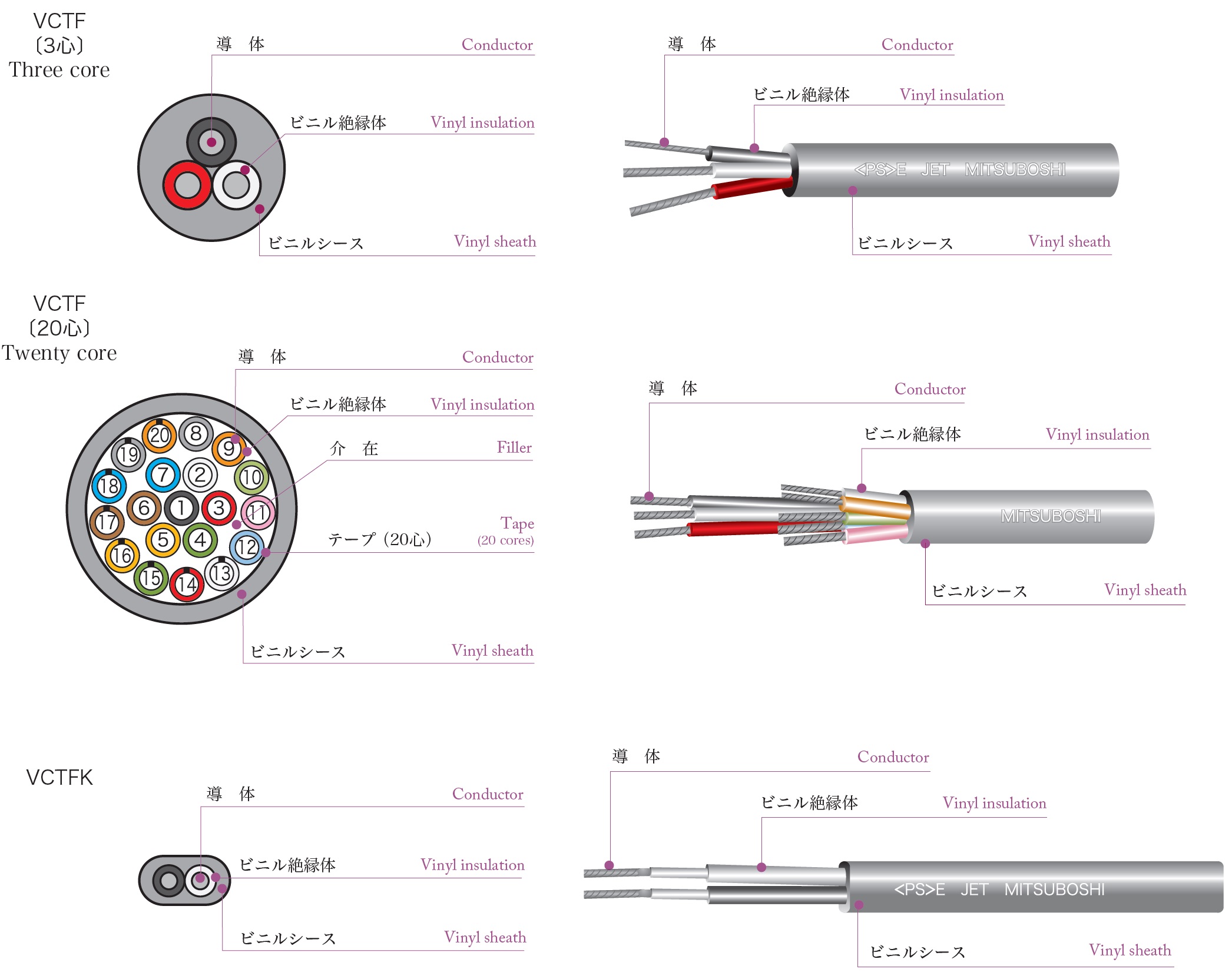 VCTF
〔3心〕
Three core

導　体 Conductor
ビニル絶縁体 Vinyl insulation
ビニルシース Vinyl sheath

導　体 Conductor
ビニル絶縁体 Vinyl insulation
<PS>E JET MITSUBOSHI
ビニルシース Vinyl sheath

VCTF
〔20心〕
Twenty core

導　体 Conductor
ビニル絶縁体 Vinyl insulation
介　在 Filler
テープ（20心） Tape (20 cores)
ビニルシース Vinyl sheath

20 8 9 19 7 2 10 18 6 1 3 11 17 5 4 12 16 15 14 13

導　体 Conductor
ビニル絶縁体 Vinyl insulation
MITSUBOSHI
ビニルシース Vinyl sheath

VCTFK

導　体 Conductor
ビニル絶縁体 Vinyl insulation
ビニルシース Vinyl sheath

導　体 Conductor
ビニル絶縁体 Vinyl insulation
<PS>E JET MITSUBOSHI
ビニルシース Vinyl sheath